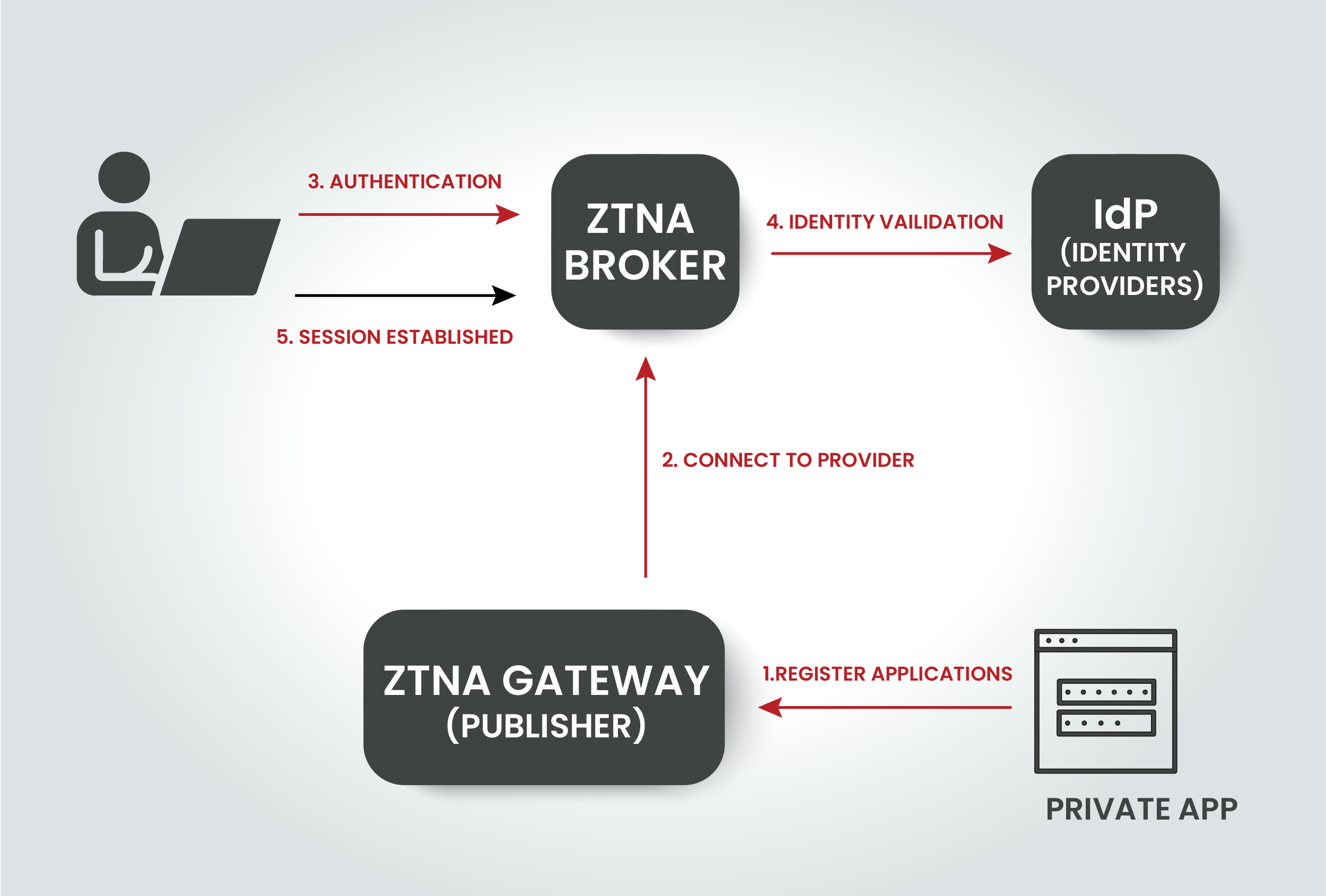 3. AUTHENTICATION

ZTNA BROKER

4. IDENTITY VAILIDATION

IdP (IDENTITY PROVIDERS)

5. SESSION ESTABLISHED

2. CONNECT TO PROVIDER

ZTNA GATEWAY (PUBLISHER)

1.REGISTER APPLICATIONS

PRIVATE APP